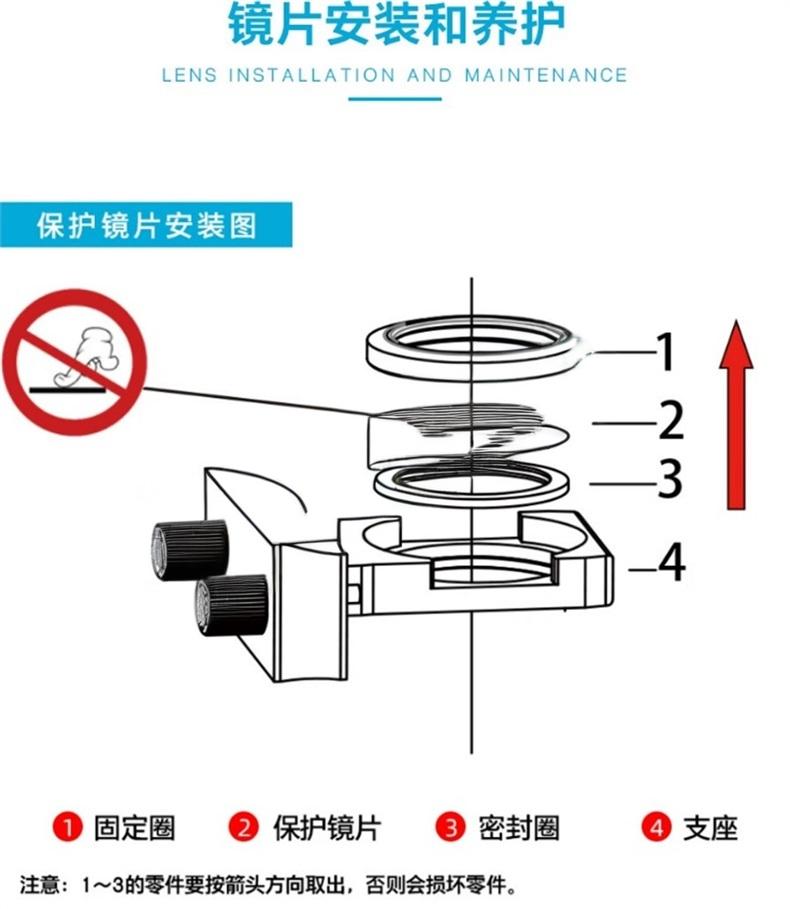 镜片安装和养护

LENS INSTALLATION AND MAINTENANCE

保护镜片安装图

1
2
3
4

1 固定圈 2 保护镜片 3 密封圈 4 支座

注意：1～3的零件要按箭头方向取出，否则会损坏零件。